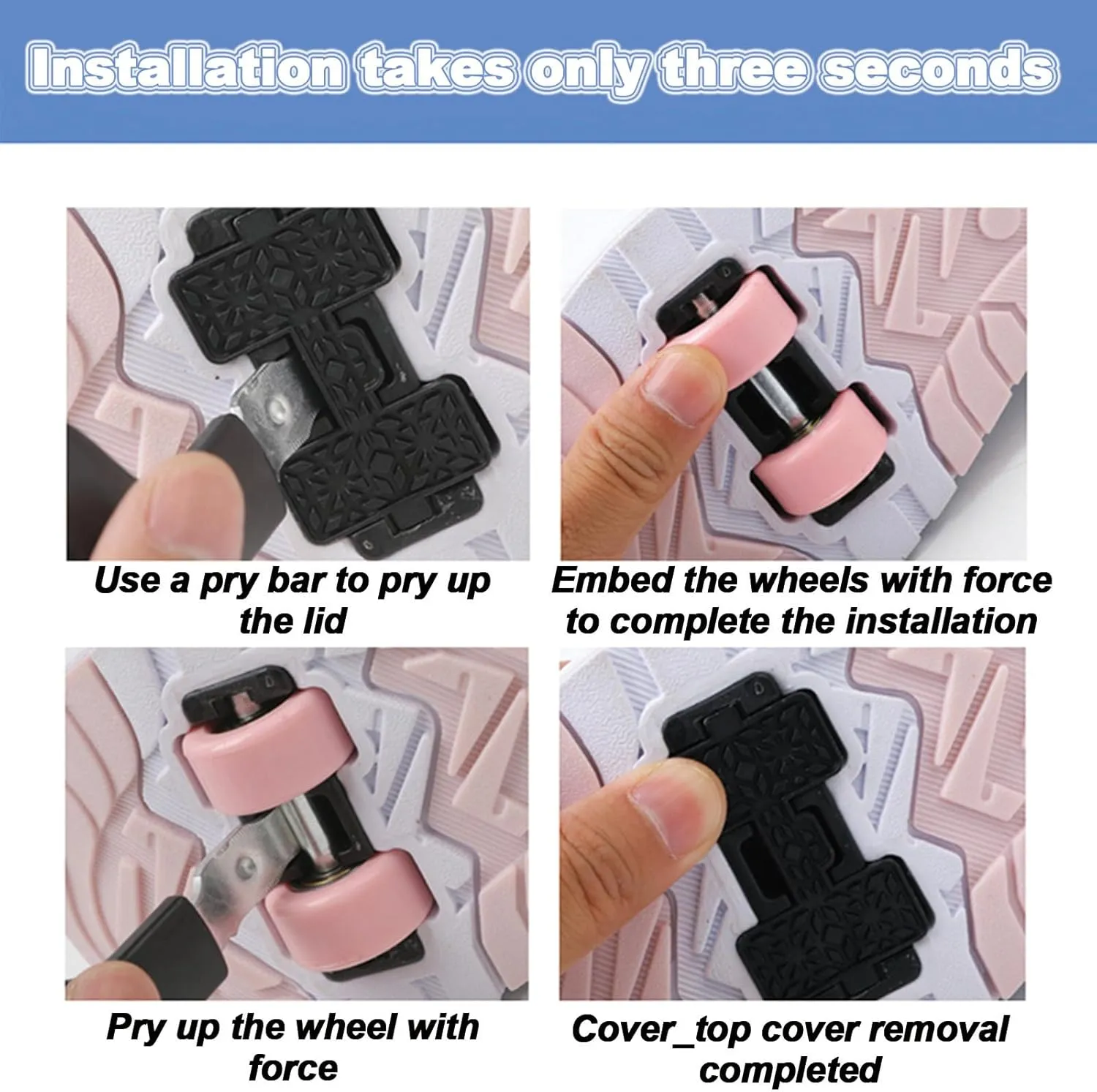 Installation takes only three seconds

Use a pry bar to pry up the lid

Embed the wheels with force to complete the installation

Pry up the wheel with force

Cover_top cover removal completed